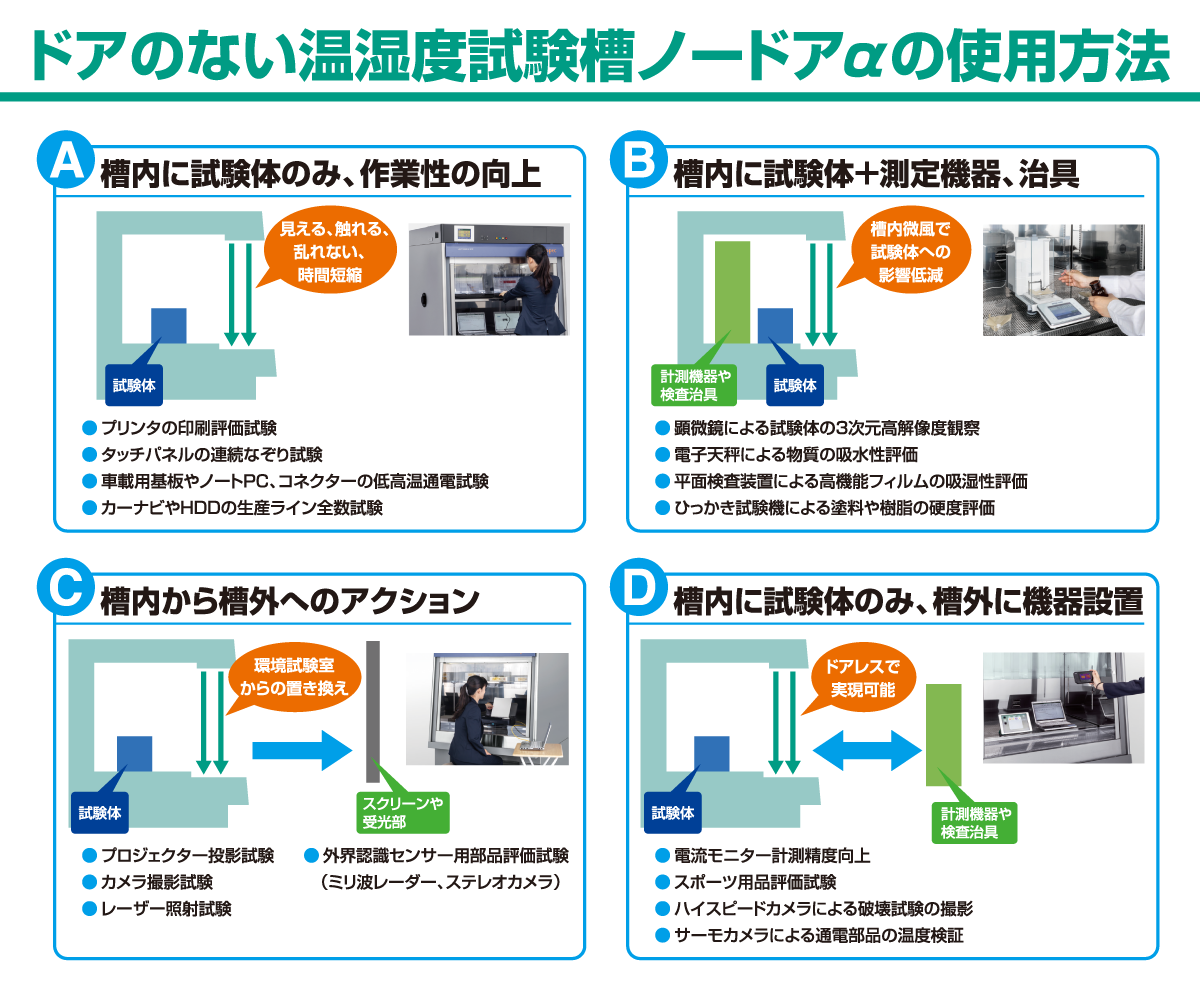 ドアのない温湿度試験槽ノードアαの使用方法

A 槽内に試験体のみ、作業性の向上

見える、触れる、乱れない、時間短縮

試験体

● プリンタの印刷評価試験
● タッチパネルの連続なぞり試験
● 車載用基板やノートPC、コネクターの低高温通電試験
● カーナビやHDDの生産ライン全数試験

B 槽内に試験体＋測定機器、治具

槽内微風で試験体への影響低減

計測機器や検査治具

試験体

● 顕微鏡による試験体の3次元高解像度観察
● 電子天秤による物質の吸水性評価
● 平面検査装置による高機能フィルムの吸湿性評価
● ひっかき試験機による塗料や樹脂の硬度評価

C 槽内から槽外へのアクション

環境試験室からの置き換え

試験体

スクリーンや受光部

● プロジェクター投影試験
● カメラ撮影試験
● レーザー照射試験
● 外界認識センサー用部品評価試験（ミリ波レーダー、ステレオカメラ）

D 槽内に試験体のみ、槽外に機器設置

ドアレスで実現可能

試験体

計測機器や検査治具

● 電流モニター計測精度向上
● スポーツ用品評価試験
● ハイスピードカメラによる破壊試験の撮影
● サーモカメラによる通電部品の温度検証